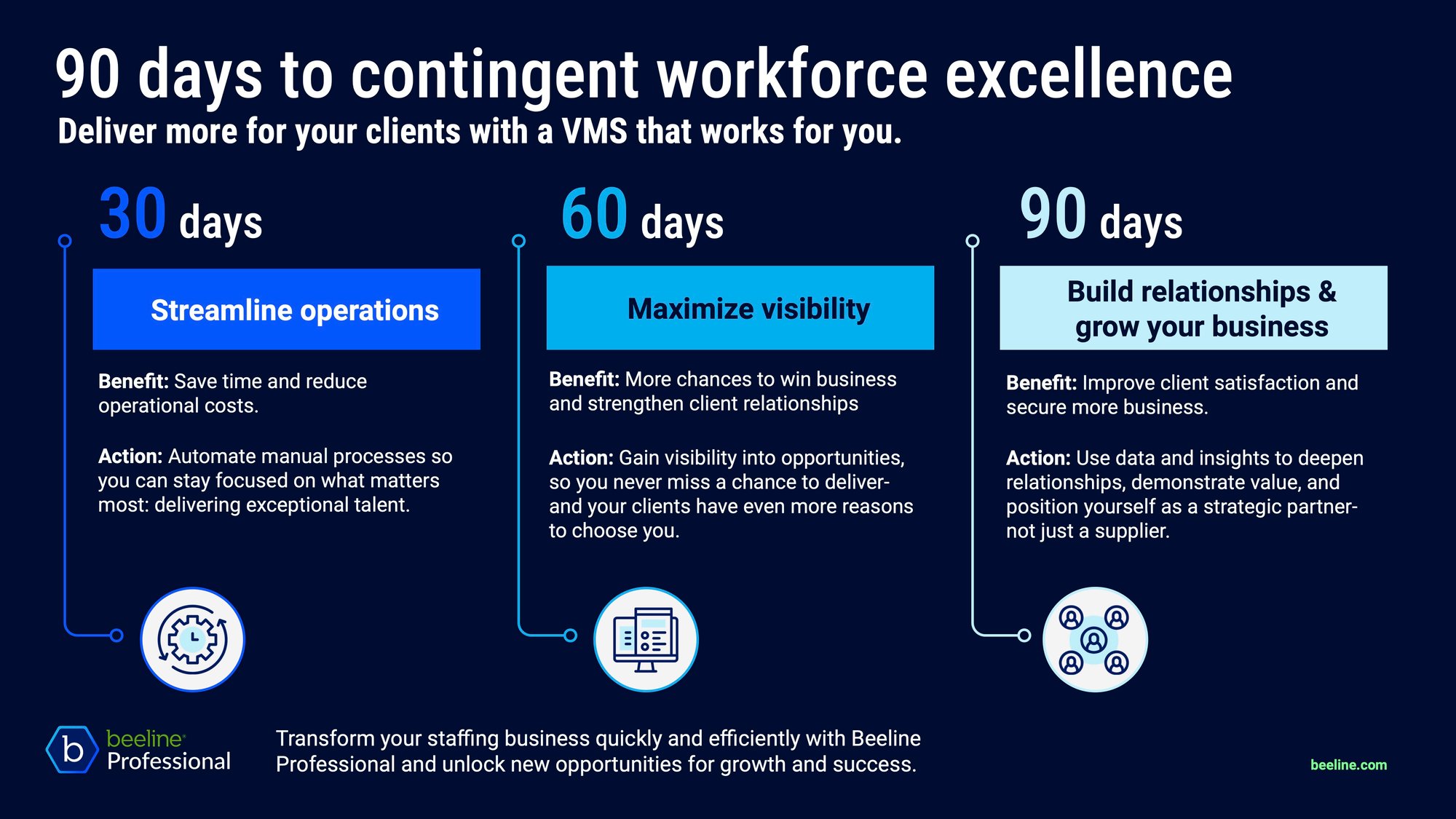 90 days to contingent workforce excellence
Deliver more for your clients with a VMS that works for you.

30 days

Streamline operations

Benefit: Save time and reduce operational costs.

Action: Automate manual processes so you can stay focused on what matters most: delivering exceptional talent.

60 days

Maximize visibility

Benefit: More chances to win business and strengthen client relationships

Action: Gain visibility into opportunities, so you never miss a chance to deliver- and your clients have even more reasons to choose you.

90 days

Build relationships & grow your business

Benefit: Improve client satisfaction and secure more business.

Action: Use data and insights to deepen relationships, demonstrate value, and position yourself as a strategic partner- not just a supplier.

b beeline Professional

Transform your staffing business quickly and efficiently with Beeline Professional and unlock new opportunities for growth and success.

beeline.com