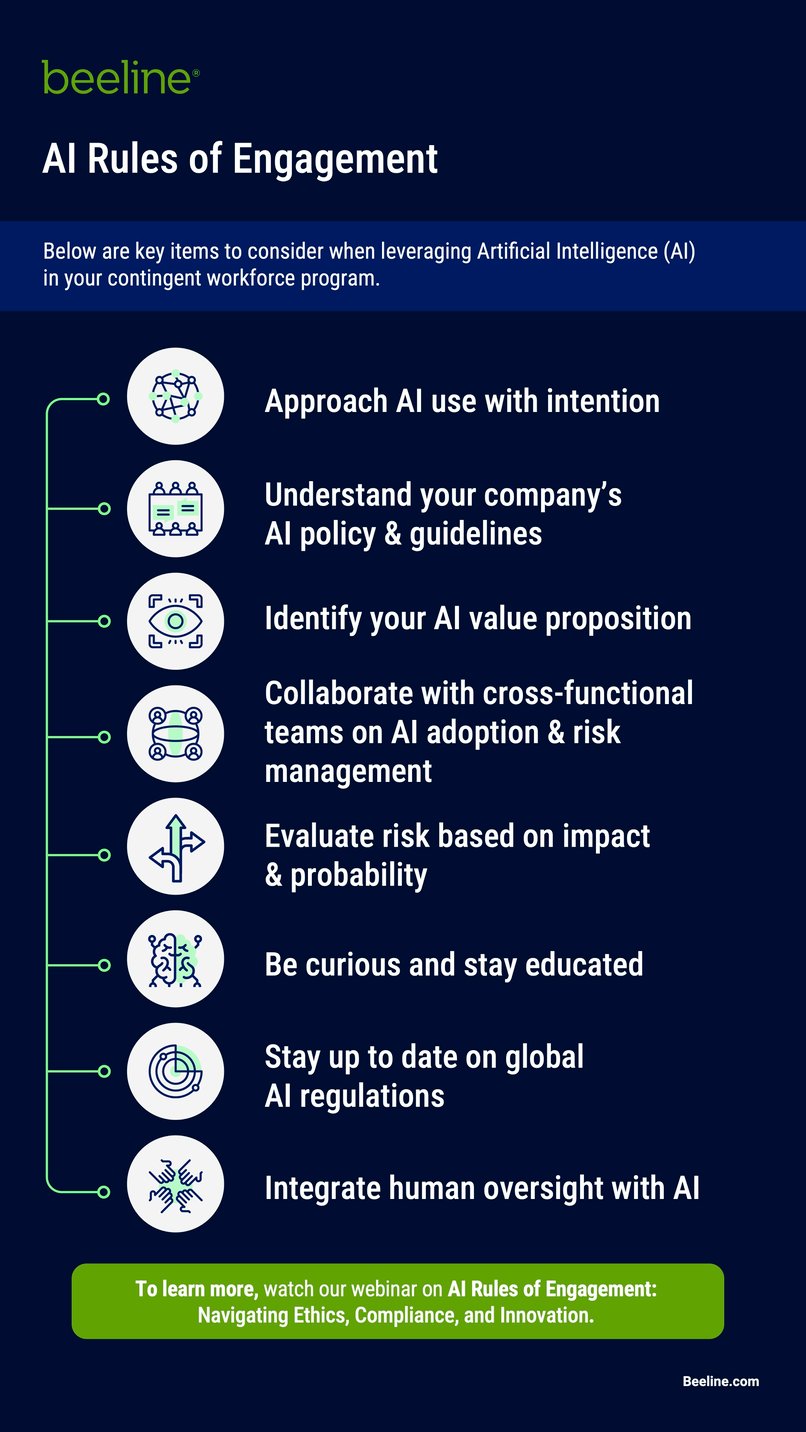 beeline®

AI Rules of Engagement

Below are key items to consider when leveraging Artificial Intelligence (AI) in your contingent workforce program.

Approach AI use with intention

Understand your company's AI policy & guidelines

Identify your AI value proposition

Collaborate with cross-functional teams on AI adoption & risk management

Evaluate risk based on impact & probability

Be curious and stay educated

Stay up to date on global AI regulations

Integrate human oversight with AI

To learn more, watch our webinar on AI Rules of Engagement: Navigating Ethics, Compliance, and Innovation.

Beeline.com