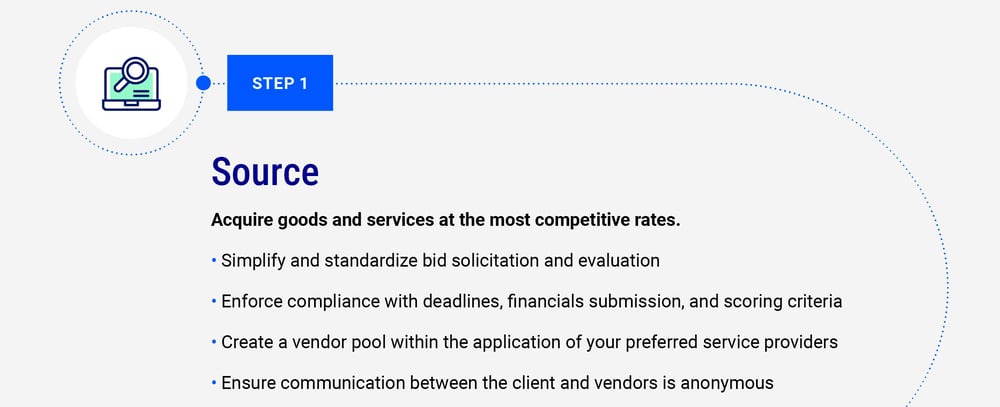 STEP 1

Source

Acquire goods and services at the most competitive rates.

• Simplify and standardize bid solicitation and evaluation

• Enforce compliance with deadlines, financials submission, and scoring criteria

• Create a vendor pool within the application of your preferred service providers

• Ensure communication between the client and vendors is anonymous